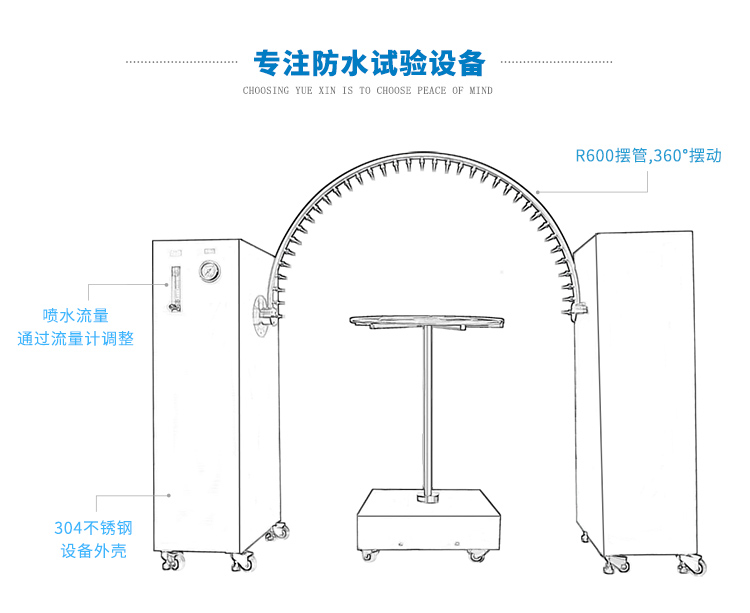 专注防水试验设备
CHOOSING YUE XIN IS TO CHOOSE PEACE OF MIND

R600摆管,360°摆动

喷水流量
通过流量计调整

304不锈钢
设备外壳